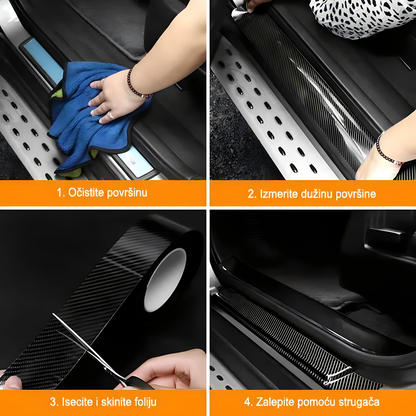 1. Očistite površinu

2. Izmerite dužinu površine

3. Isecite i skinite foliju

4. Zalepite pomoću strugača