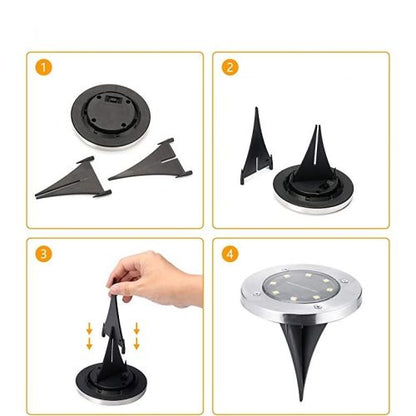 1

2

3

4