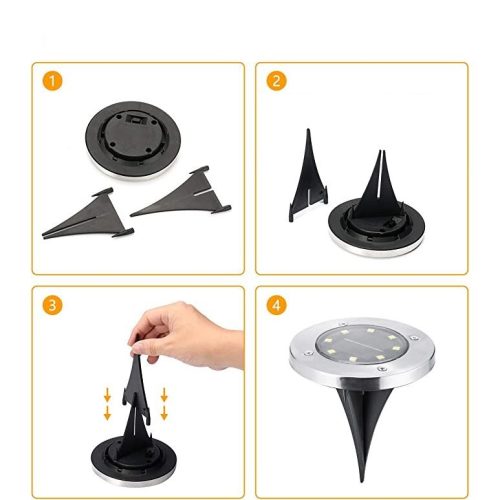 1

2

3

4